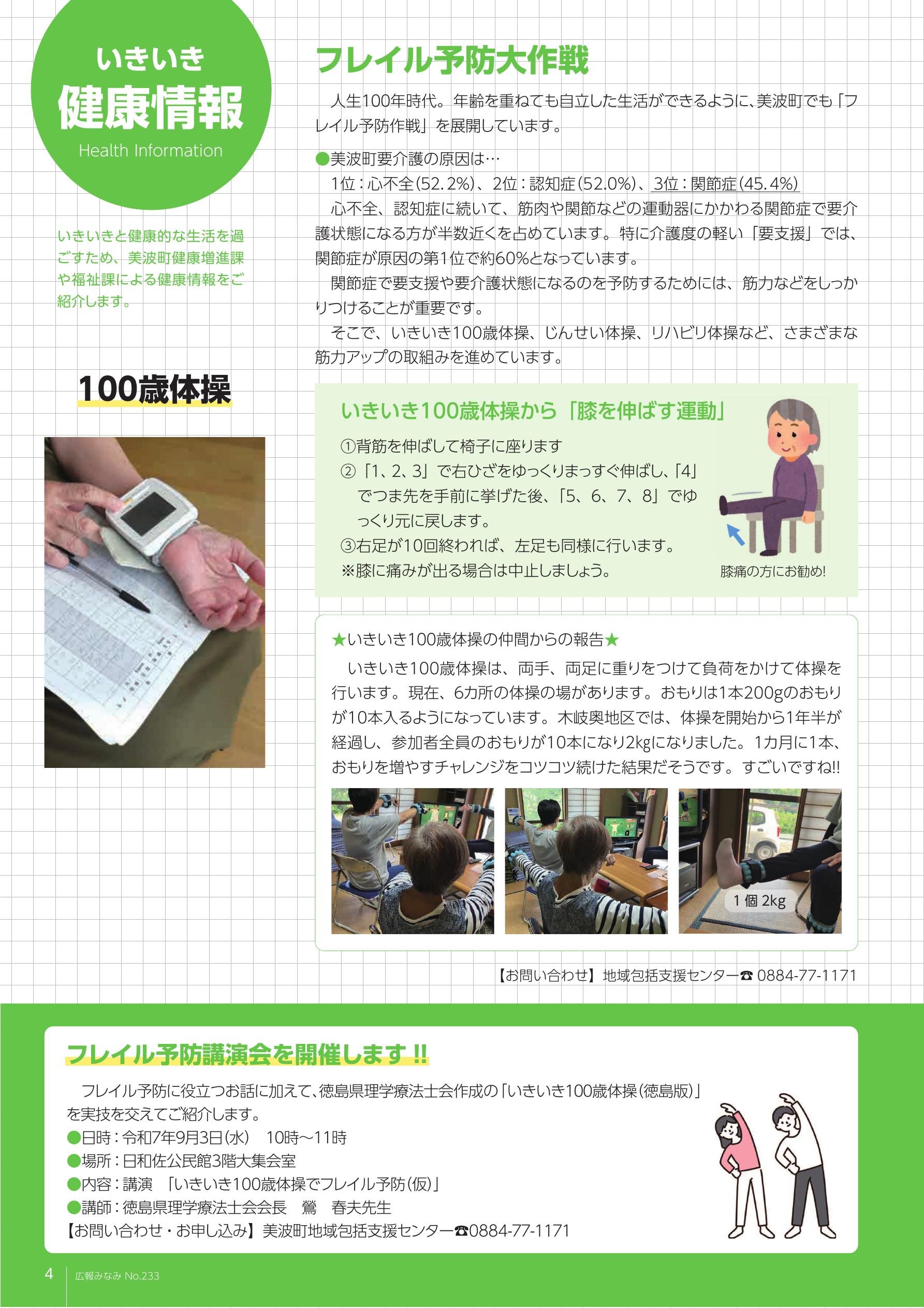 いきいき
健康情報
Health Information

いきいきと健康的な生活を過ごすため、美波町健康増進課や福祉課による健康情報をご紹介します。

100歳体操

フレイル予防大作戦

人生100年時代。年齢を重ねても自立した生活ができるように、美波町でも「フレイル予防作戦」を展開しています。

●美波町要介護の原因は…
1位：心不全(52.2%)、2位：認知症(52.0%)、3位：関節症(45.4%)
心不全、認知症に続いて、筋肉や関節などの運動器にかかわる関節症で要介護状態になる方が半数近くを占めています。特に介護度の軽い「要支援」では、関節症が原因の第1位で約60%となっています。
関節症で要支援や要介護状態になるのを予防するためには、筋力などをしっかりつけることが重要です。
そこで、いきいき100歳体操、じんせい体操、リハビリ体操など、さまざまな筋力アップの取組みを進めています。

いきいき100歳体操から「膝を伸ばす運動」
①背筋を伸ばして椅子に座ります
②「1、2、3」で右ひざをゆっくりまっすぐ伸ばし、「4」でつま先を手前に挙げた後、「5、6、7、8」でゆっくり元に戻します。
③右足が10回終われば、左足も同様に行います。
※膝に痛みが出る場合は中止しましょう。
膝痛の方にお勧め!

★いきいき100歳体操の仲間からの報告★
いきいき100歳体操は、両手、両足に重りをつけて負荷をかけて体操を行います。現在、6カ所の体操の場があります。おもりは1本200gのおもりが10本入るようになっています。木岐奥地区では、体操を開始から1年半が経過し、参加者全員のおもりが10本になり2kgになりました。1カ月に1本、おもりを増やすチャレンジをコツコツ続けた結果だそうです。すごいですね!!

1個 2kg

【お問い合わせ】地域包括支援センター☎ 0884-77-1171

フレイル予防講演会を開催します!!

フレイル予防に役立つお話に加えて、徳島県理学療法士会作成の「いきいき100歳体操(徳島版)」を実技を交えてご紹介します。
●日時：令和7年9月3日(水)　10時～11時
●場所：日和佐公民館3階大集会室
●内容：講演　「いきいき100歳体操でフレイル予防(仮)」
●講師：徳島県理学療法士会会長　鶯　春夫先生
【お問い合わせ・お申し込み】美波町地域包括支援センター☎0884-77-1171

4　広報みなみ No.233